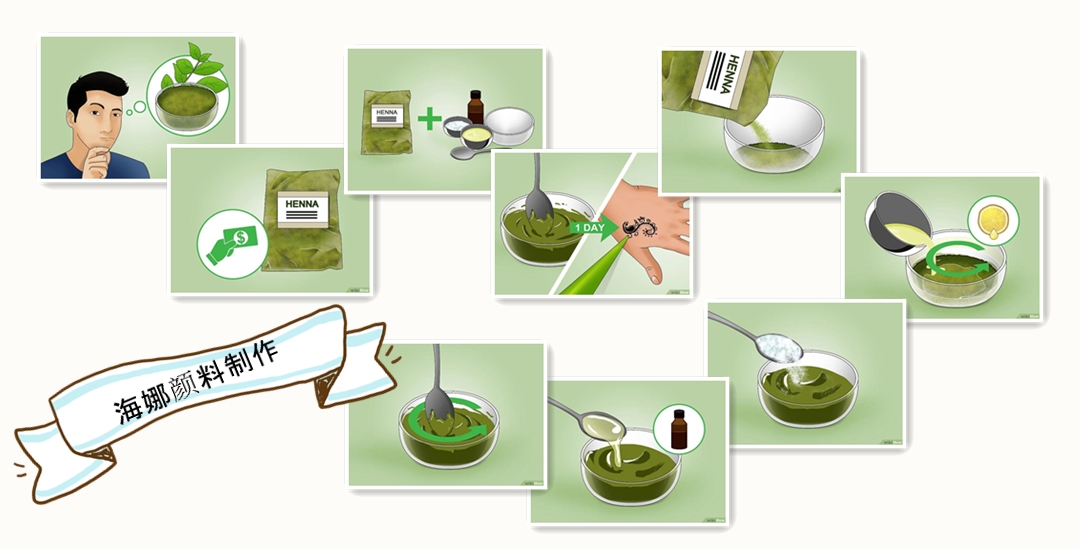 HENNA

HENNA

HENNA

1 DAY

海娜颜料制作